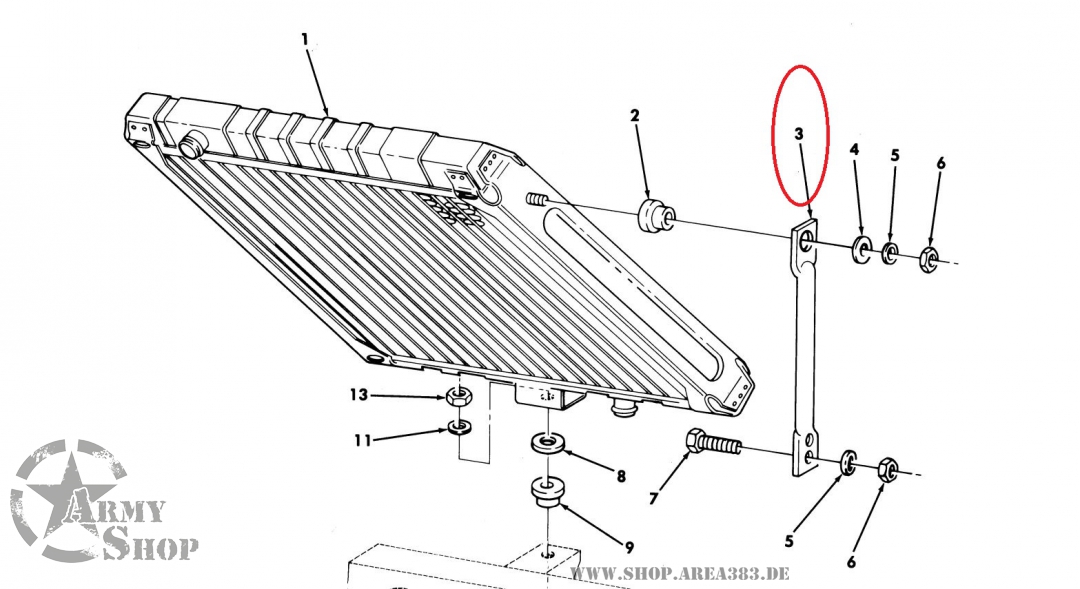 1
2
3
4
5
6
13
11
8
9
7
5
6
ARMY SHOP
WWW.SHOP.AREA383.DE