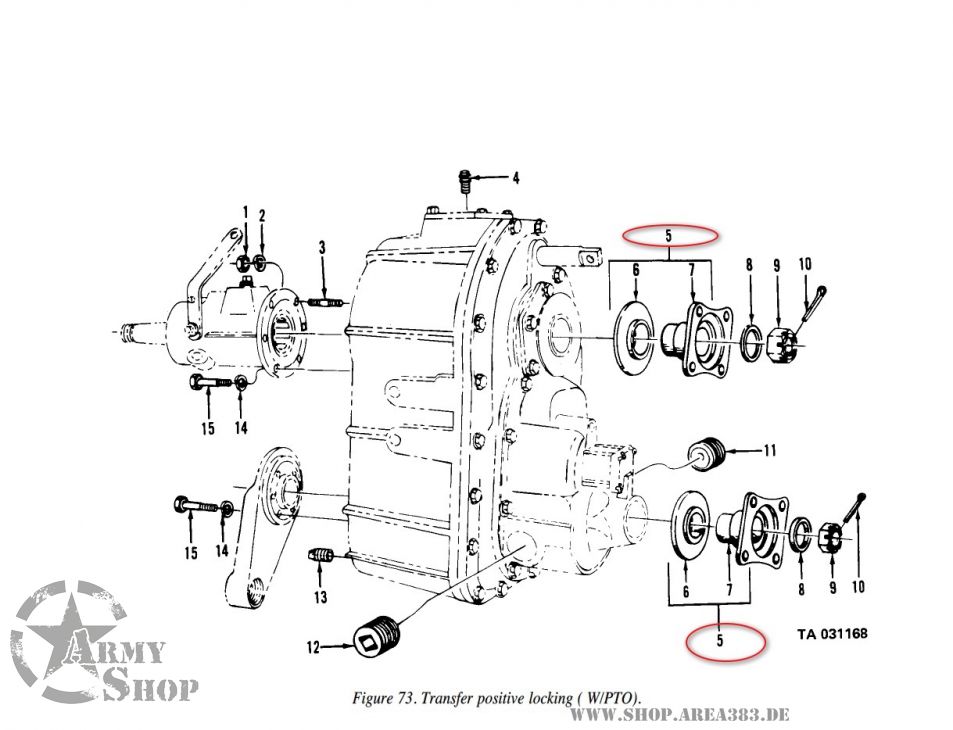 4
1
2
3
5
6
7
8
9
10
15
14
11
15
14
13
12
6
7
8
9
10
5
TA 031168
ARMY SHOP
Figure 73. Transfer positive locking ( W/PTO).
WWW.SHOP.AREA383.DE